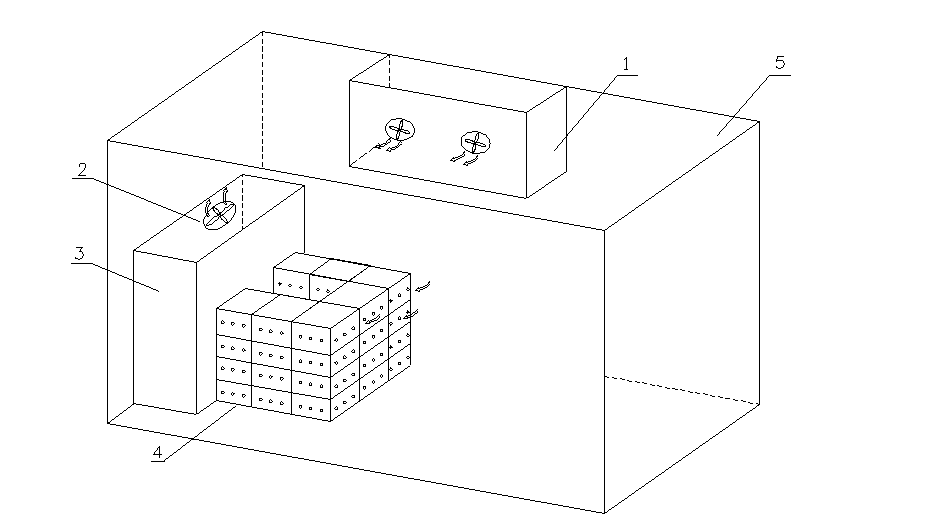 1
5
2
3
4